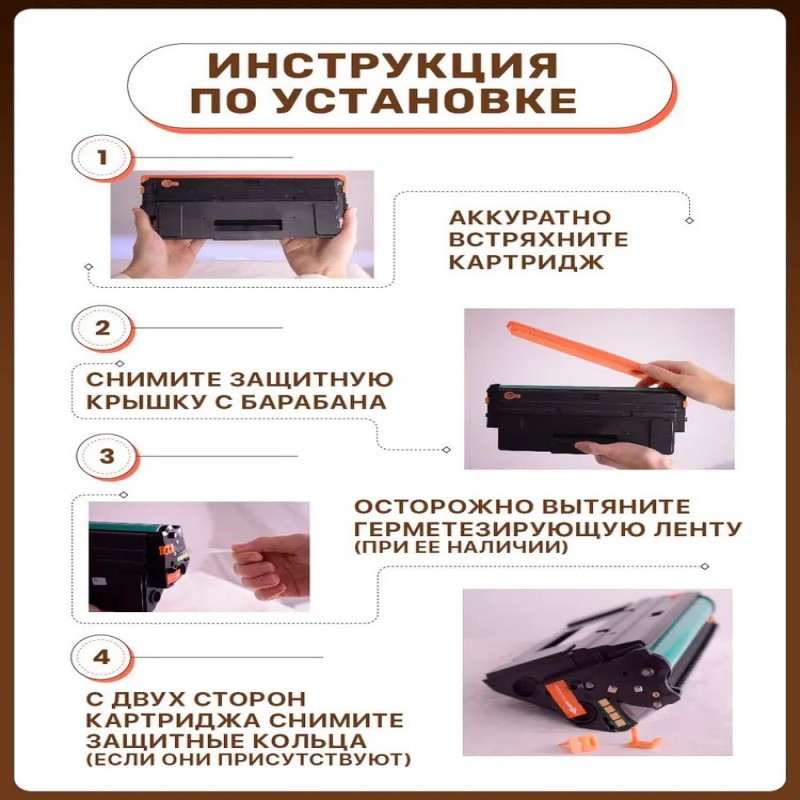 ИНСТРУКЦИЯ ПО УСТАНОВКЕ

1

АККУРАТНО ВСТРЯХНИТЕ КАРТРИДЖ

2

СНИМИТЕ ЗАЩИТНУЮ КРЫШКУ С БАРАБАНА

3

ОСТОРОЖНО ВЫТЯНИТЕ ГЕРМЕТЕЗИРУЮЩУЮ ЛЕНТУ (ПРИ ЕЕ НАЛИЧИИ)

4

С ДВУХ СТОРОН КАРТРИДЖА СНИМИТЕ ЗАЩИТНЫЕ КОЛЬЦА (ЕСЛИ ОНИ ПРИСУТСТВУЮТ)