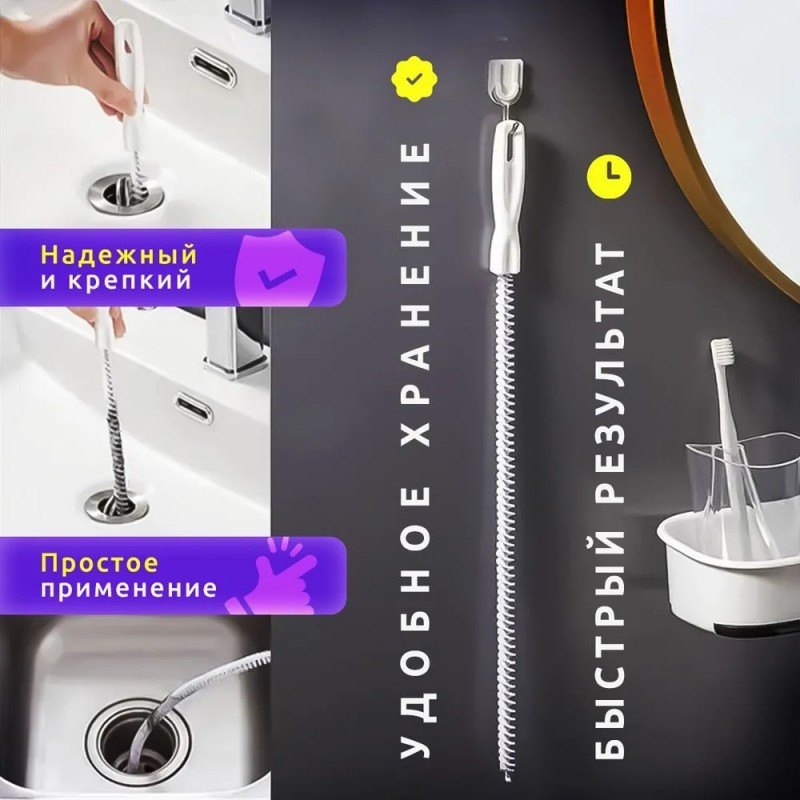 Надежный и крепкий

Простое применение

УДОБНОЕ ХРАНЕНИЕ

БЫСТРЫЙ РЕЗУЛЬТАТ