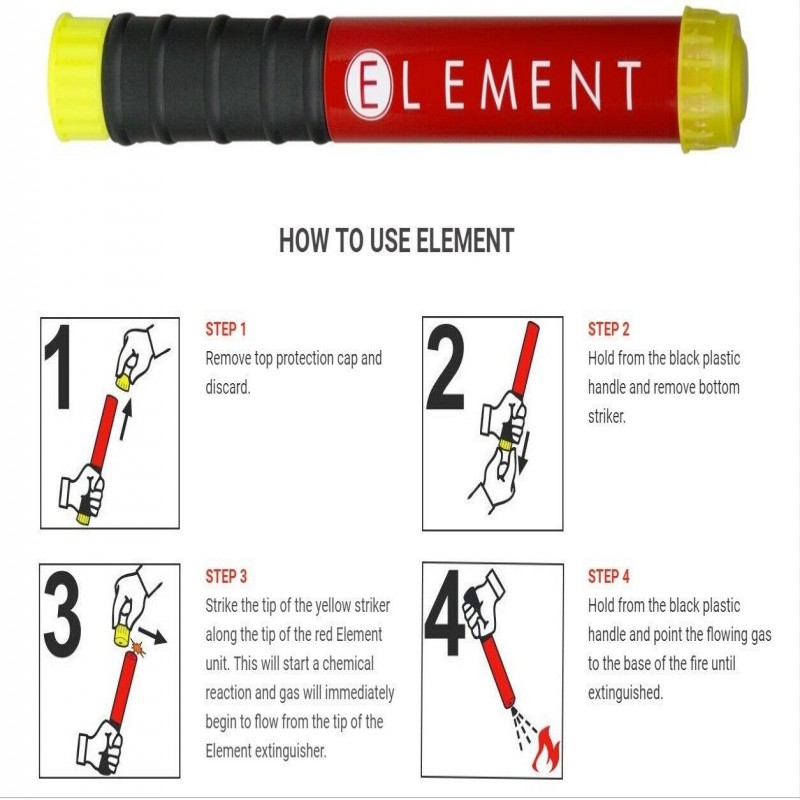 ELEMENT

HOW TO USE ELEMENT

1

STEP 1
Remove top protection cap and discard.

2

STEP 2
Hold from the black plastic handle and remove bottom striker.

3

STEP 3
Strike the tip of the yellow striker along the tip of the red Element unit. This will start a chemical reaction and gas will immediately begin to flow from the tip of the Element extinguisher.

4

STEP 4
Hold from the black plastic handle and point the flowing gas to the base of the fire until extinguished.