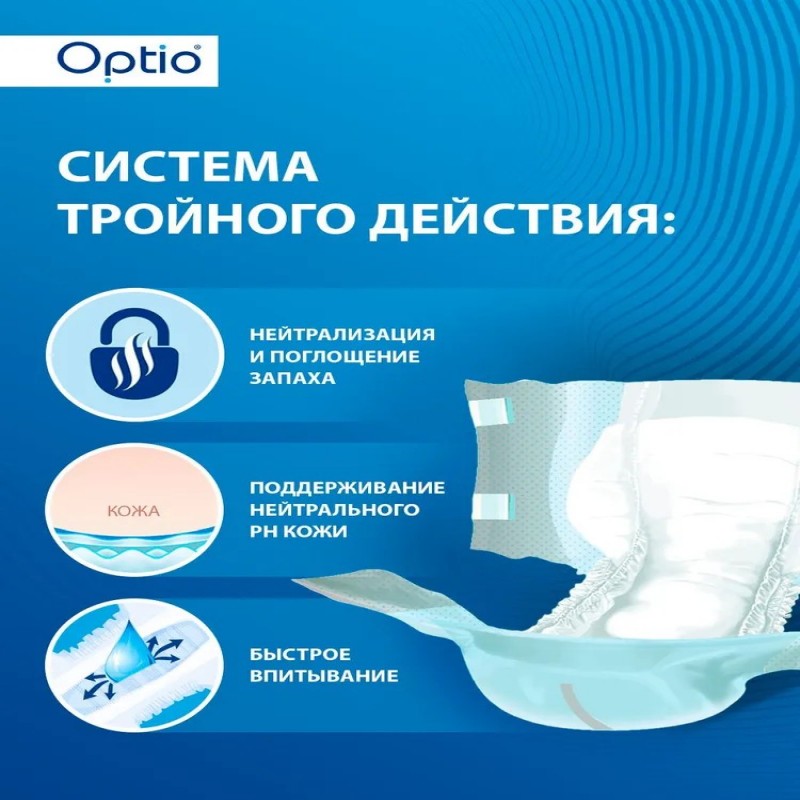 Optio

СИСТЕМА ТРОЙНОГО ДЕЙСТВИЯ:

НЕЙТРАЛИЗАЦИЯ И ПОГЛОЩЕНИЕ ЗАПАХА

КОЖА

ПОДДЕРЖИВАНИЕ НЕЙТРАЛЬНОГО PH КОЖИ

БЫСТРОЕ ВПИТЫВАНИЕ