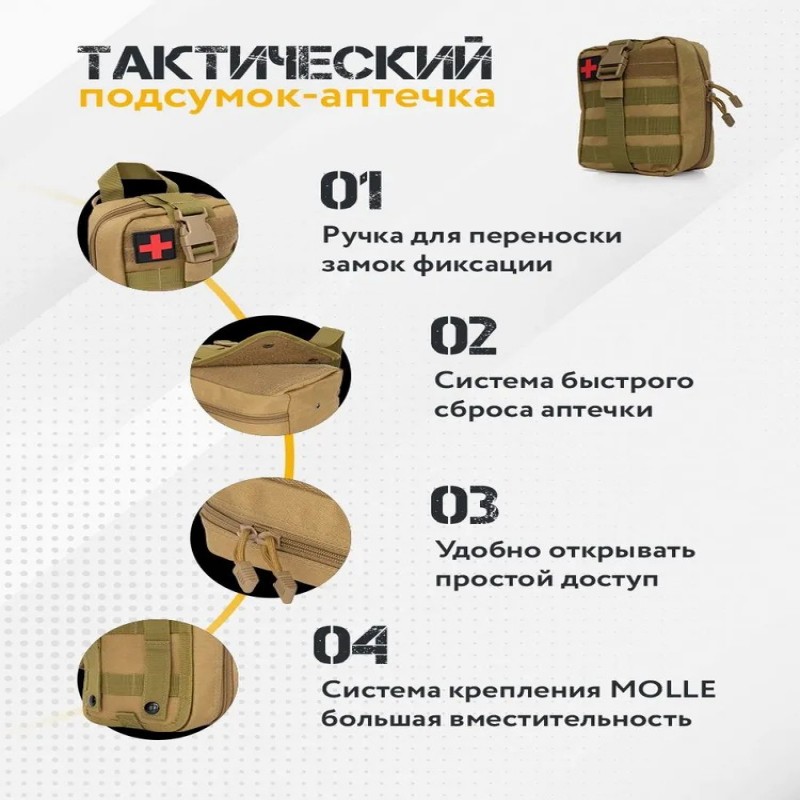 ТАКТИЧЕСКИЙ
подсумок-аптечка

01
Ручка для переноски замок фиксации

02
Система быстрого сброса аптечки

03
Удобно открывать простой доступ

04
Система крепления MOLLE большая вместительность