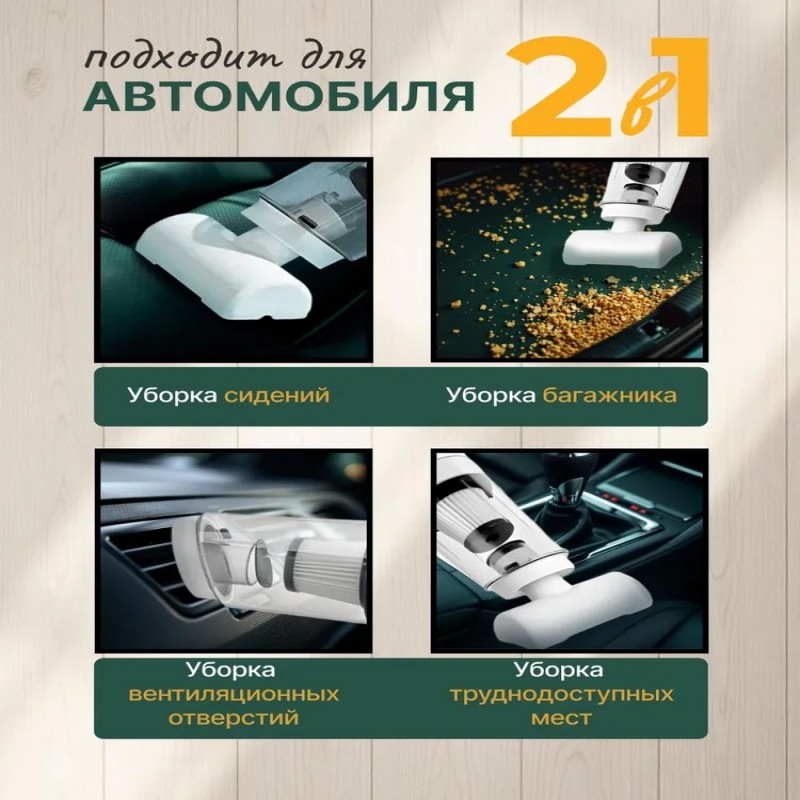 подходит для
АВТОМОБИЛЯ

2в1

Уборка сидений

Уборка багажника

Уборка вентиляционных отверстий

Уборка труднодоступных мест