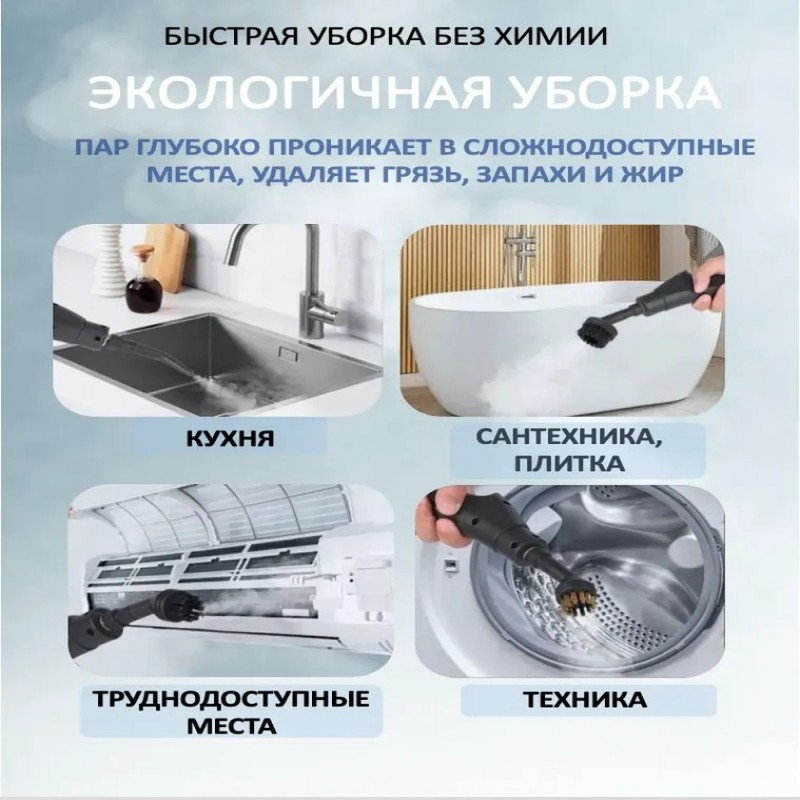 БЫСТРАЯ УБОРКА БЕЗ ХИМИИ

ЭКОЛОГИЧНАЯ УБОРКА

ПАР ГЛУБОКО ПРОНИКАЕТ В СЛОЖНОДОСТУПНЫЕ МЕСТА, УДАЛЯЕТ ГРЯЗЬ, ЗАПАХИ И ЖИР

КУХНЯ

САНТЕХНИКА, ПЛИТКА

ТРУДНОДОСТУПНЫЕ МЕСТА

ТЕХНИКА