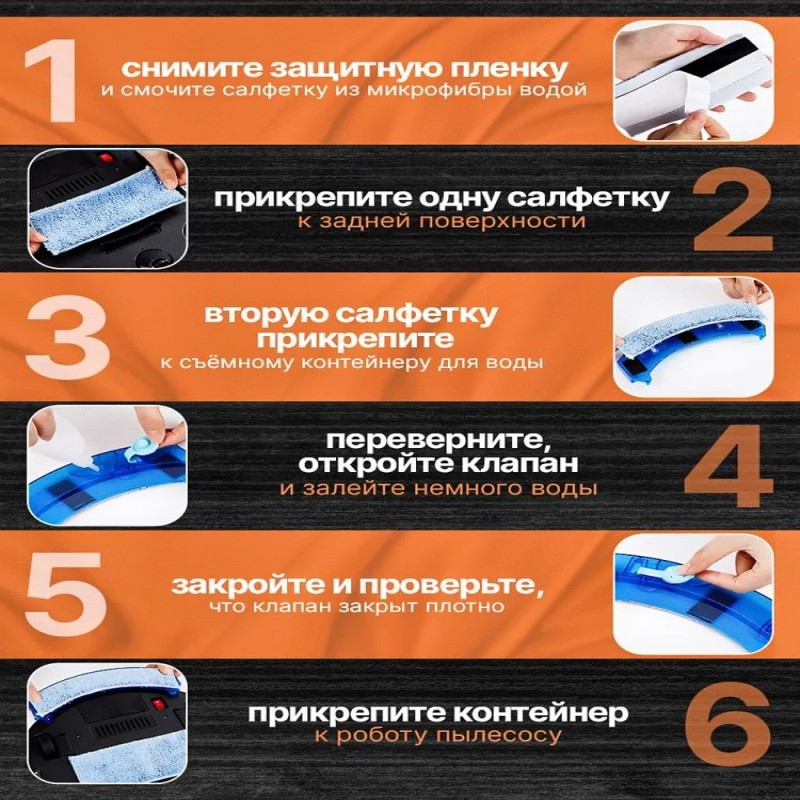 1
снимите защитную пленку
и смочите салфетку из микрофибры водой

прикрепите одну салфетку
к задней поверхности
2

3
вторую салфетку прикрепите
к съёмному контейнеру для воды

переверните, откройте клапан
и залейте немного воды
4

5
закройте и проверьте,
что клапан закрыт плотно

прикрепите контейнер
к роботу пылесосу
6