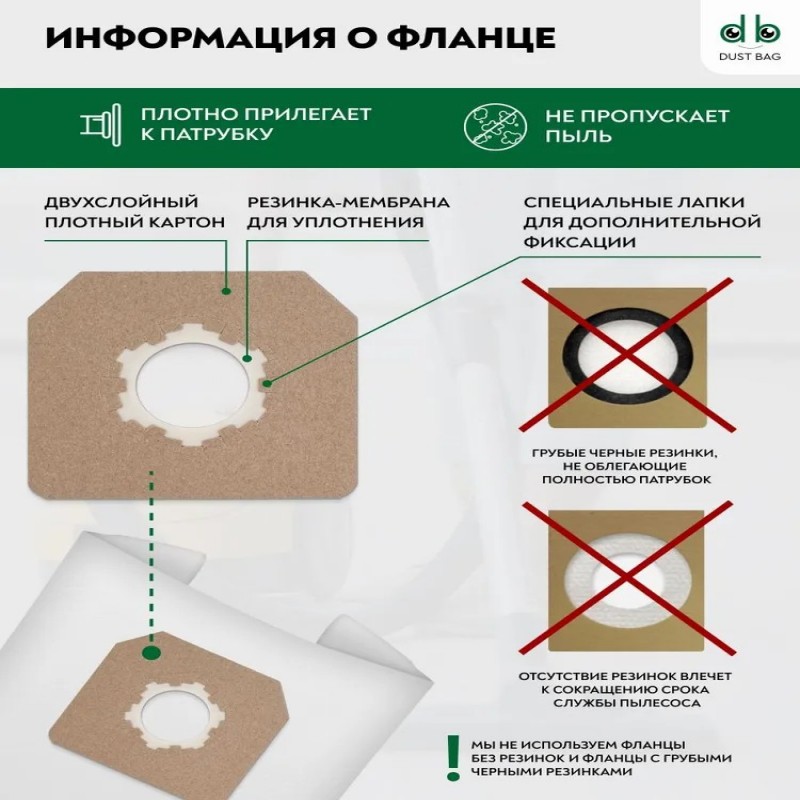 ИНФОРМАЦИЯ О ФЛАНЦЕ

db
DUST BAG

ПЛОТНО ПРИЛЕГАЕТ К ПАТРУБКУ

НЕ ПРОПУСКАЕТ ПЫЛЬ

ДВУХСЛОЙНЫЙ ПЛОТНЫЙ КАРТОН

РЕЗИНКА-МЕМБРАНА ДЛЯ УПЛОТНЕНИЯ

СПЕЦИАЛЬНЫЕ ЛАПКИ ДЛЯ ДОПОЛНИТЕЛЬНОЙ ФИКСАЦИИ

ГРУБЫЕ ЧЕРНЫЕ РЕЗИНКИ, НЕ ОБЛЕГАЮЩИЕ ПОЛНОСТЬЮ ПАТРУБОК

ОТСУТСТВИЕ РЕЗИНОК ВЛЕЧЕТ К СОКРАЩЕНИЮ СРОКА СЛУЖБЫ ПЫЛЕСОСА

!
МЫ НЕ ИСПОЛЬЗУЕМ ФЛАНЦЫ БЕЗ РЕЗИНОК И ФЛАНЦЫ С ГРУБЫМИ ЧЕРНЫМИ РЕЗИНКАМИ