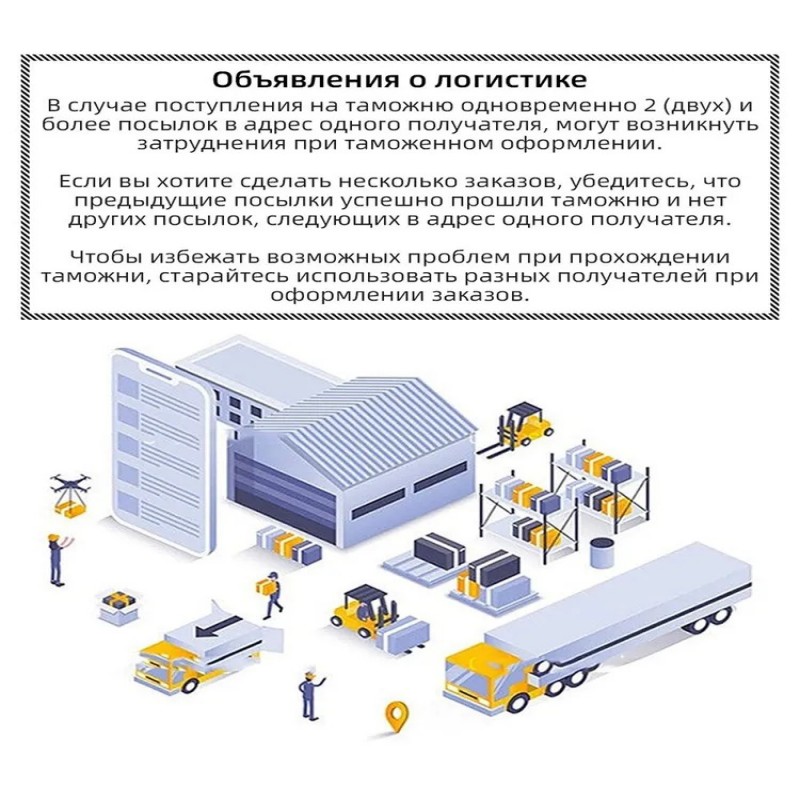 Объявления о логистике

В случае поступления на таможню одновременно 2 (двух) и более посылок в адрес одного получателя, могут возникнуть затруднения при таможенном оформлении.

Если вы хотите сделать несколько заказов, убедитесь, что предыдущие посылки успешно прошли таможню и нет других посылок, следующих в адрес одного получателя.

Чтобы избежать возможных проблем при прохождении таможни, старайтесь использовать разных получателей при оформлении заказов.