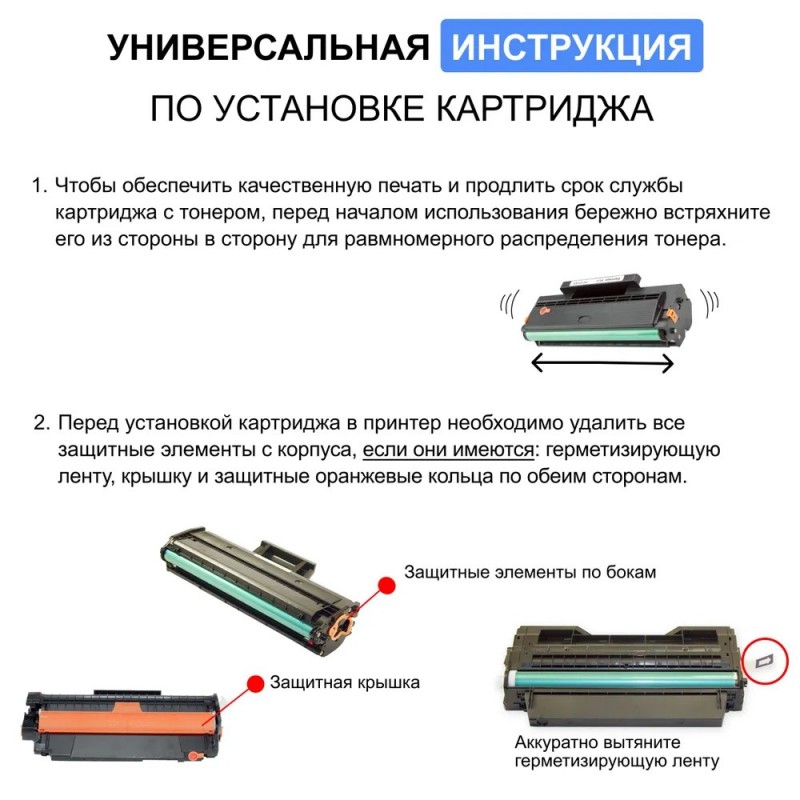 УНИВЕРСАЛЬНАЯ ИНСТРУКЦИЯ
ПО УСТАНОВКЕ КАРТРИДЖА

1. Чтобы обеспечить качественную печать и продлить срок службы картриджа с тонером, перед началом использования бережно встряхните его из стороны в сторону для равмномерного распределения тонера.

2. Перед установкой картриджа в принтер необходимо удалить все защитные элементы с корпуса, если они имеются: герметизирующую ленту, крышку и защитные оранжевые кольца по обеим сторонам.

Защитные элементы по бокам

Защитная крышка

Аккуратно вытяните герметизирующую ленту