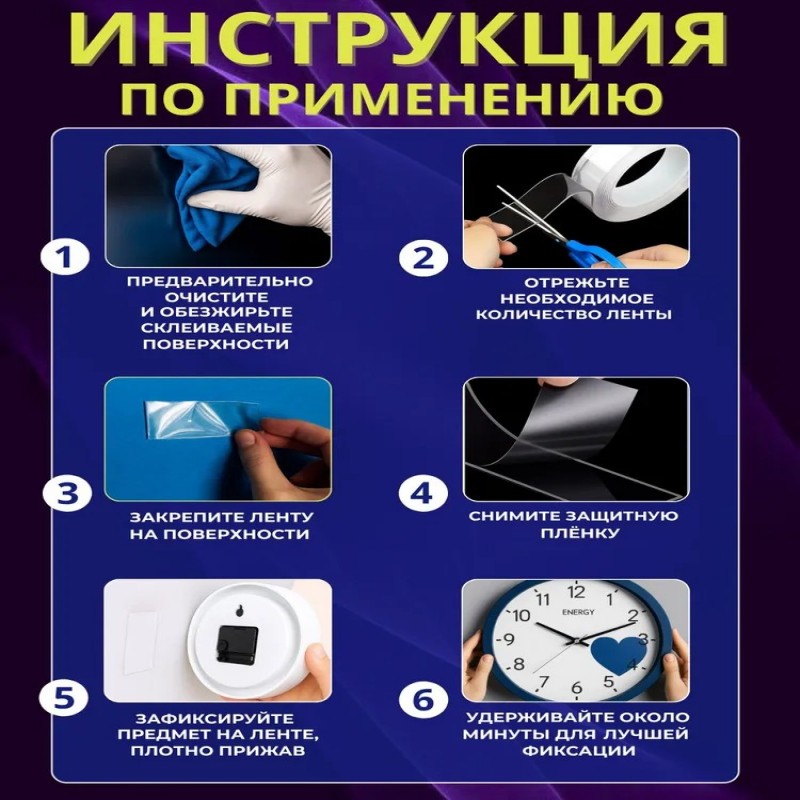 ИНСТРУКЦИЯ
ПО ПРИМЕНЕНИЮ

1
ПРЕДВАРИТЕЛЬНО ОЧИСТИТЕ И ОБЕЗЖИРЬТЕ СКЛЕИВАЕМЫЕ ПОВЕРХНОСТИ

2
ОТРЕЖЬТЕ НЕОБХОДИМОЕ КОЛИЧЕСТВО ЛЕНТЫ

3
ЗАКРЕПИТЕ ЛЕНТУ НА ПОВЕРХНОСТИ

4
СНИМИТЕ ЗАЩИТНУЮ ПЛЁНКУ

5
ЗАФИКСИРУЙТЕ ПРЕДМЕТ НА ЛЕНТЕ, ПЛОТНО ПРИЖАВ

ENERGY
12 1 2 3 4 5 6 7 8 9 10 11

6
УДЕРЖИВАЙТЕ ОКОЛО МИНУТЫ ДЛЯ ЛУЧШЕЙ ФИКСАЦИИ