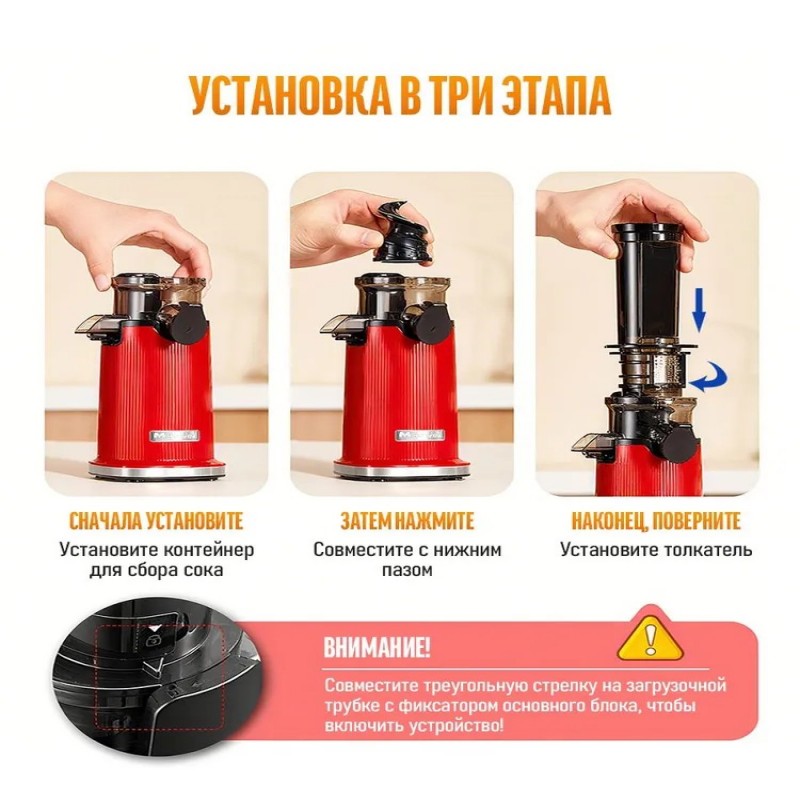 УСТАНОВКА В ТРИ ЭТАПА

СНАЧАЛА УСТАНОВИТЕ
Установите контейнер для сбора сока

ЗАТЕМ НАЖМИТЕ
Совместите с нижним пазом

НАКОНЕЦ, ПОВЕРНИТЕ
Установите толкатель

ВНИМАНИЕ!
Совместите треугольную стрелку на загрузочной трубке с фиксатором основного блока, чтобы включить устройство!