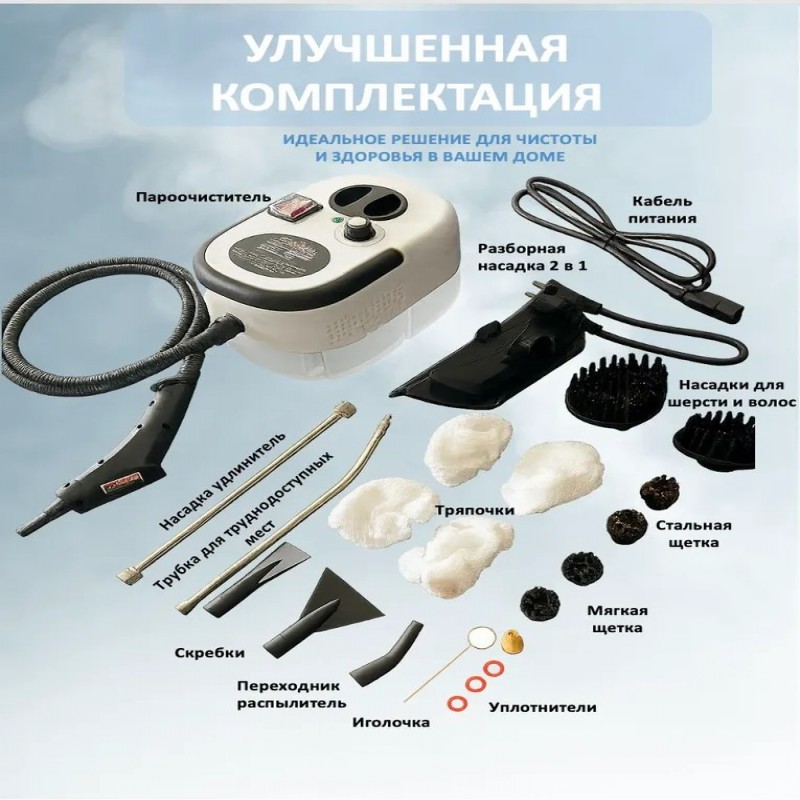 УЛУЧШЕННАЯ КОМПЛЕКТАЦИЯ

ИДЕАЛЬНОЕ РЕШЕНИЕ ДЛЯ ЧИСТОТЫ И ЗДОРОВЬЯ В ВАШЕМ ДОМЕ

Пароочиститель

Кабель питания

Разборная насадка 2 в 1

Насадки для шерсти и волос

Насадка удлинитель

Трубка для труднодоступных мест

Тряпочки

Стальная щетка

Мягкая щетка

Скребки

Переходник распылитель

Иголочка

Уплотнители