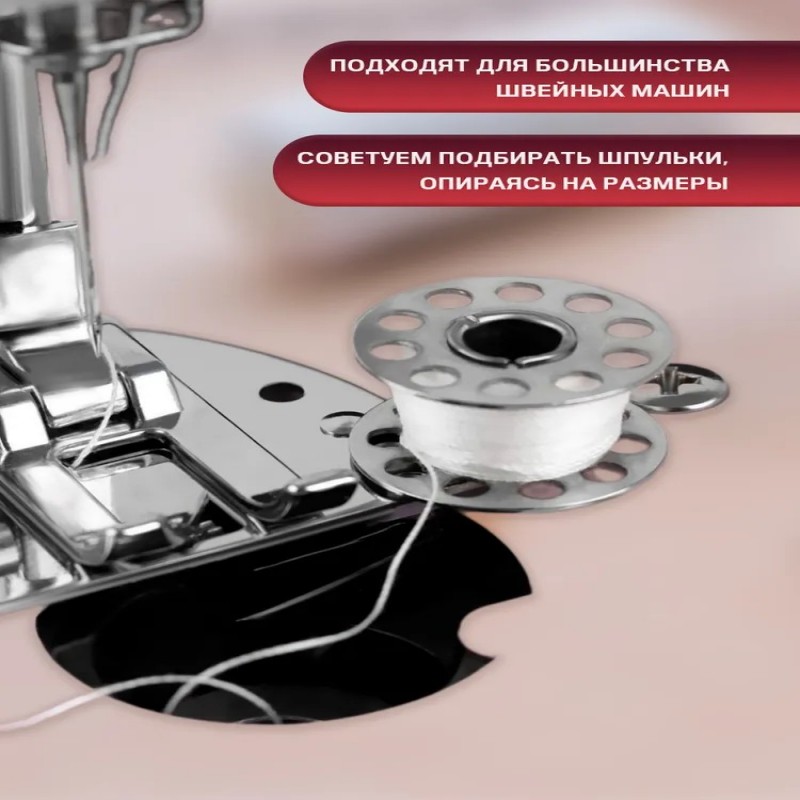 ПОДХОДЯТ ДЛЯ БОЛЬШИНСТВА ШВЕЙНЫХ МАШИН

СОВЕТУЕМ ПОДБИРАТЬ ШПУЛЬКИ, ОПИРАЯСЬ НА РАЗМЕРЫ