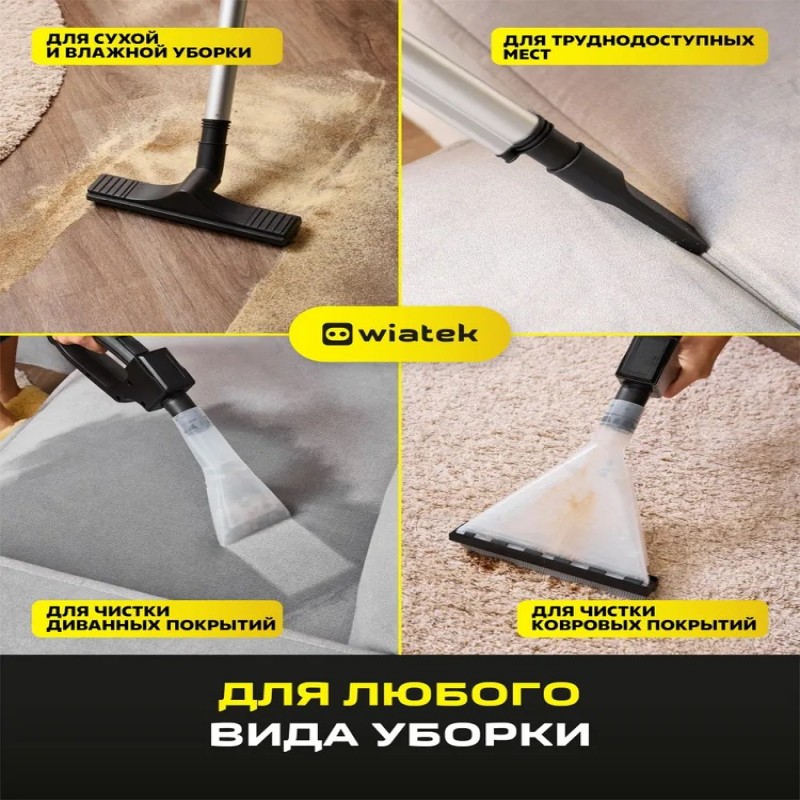 ДЛЯ СУХОЙ И ВЛАЖНОЙ УБОРКИ

ДЛЯ ТРУДНОДОСТУПНЫХ МЕСТ

wiatek

ДЛЯ ЧИСТКИ ДИВАННЫХ ПОКРЫТИЙ

ДЛЯ ЧИСТКИ КОВРОВЫХ ПОКРЫТИЙ

ДЛЯ ЛЮБОГО ВИДА УБОРКИ